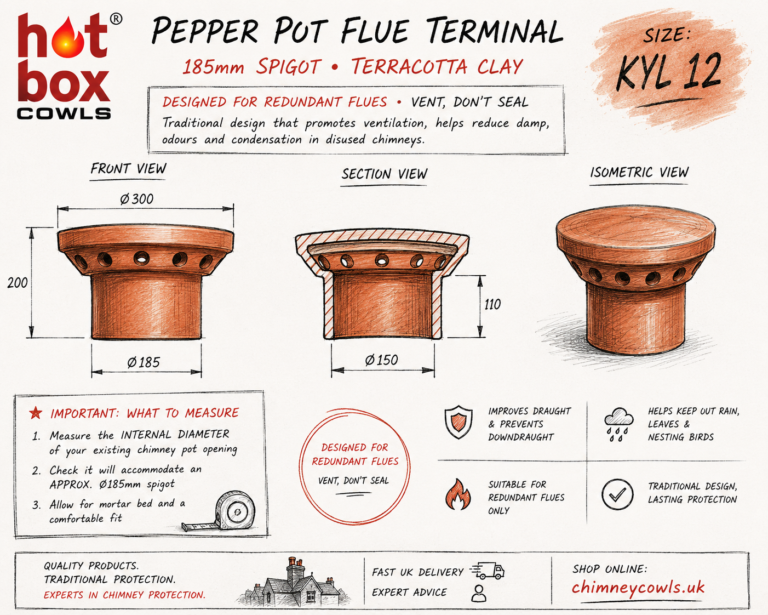 hot box® COWLS

PEPPER POT FLUE TERMINAL
185mm SPIGOT • TERRACOTTA CLAY

SIZE:
KYL 12

DESIGNED FOR REDUNDANT FLUES • VENT, DON'T SEAL
Traditional design that promotes ventilation, helps reduce damp, odours and condensation in disused chimneys.

FRONT VIEW
Ø300
200
Ø185

SECTION VIEW
110
Ø150

ISOMETRIC VIEW

★ IMPORTANT: WHAT TO MEASURE
1. Measure the INTERNAL DIAMETER of your existing chimney pot opening
2. Check it will accommodate an APPROX. Ø185mm spigot
3. Allow for mortar bed and a comfortable fit

DESIGNED FOR REDUNDANT FLUES
VENT, DON'T SEAL

IMPROVES DRAUGHT & PREVENTS DOWNDRAUGHT

HELPS KEEP OUT RAIN, LEAVES & NESTING BIRDS

SUITABLE FOR REDUNDANT FLUES ONLY

TRADITIONAL DESIGN, LASTING PROTECTION

QUALITY PRODUCTS.
TRADITIONAL PROTECTION.
EXPERTS IN CHIMNEY PROTECTION.

FAST UK DELIVERY
EXPERT ADVICE

SHOP ONLINE:
chimneycowls.uk